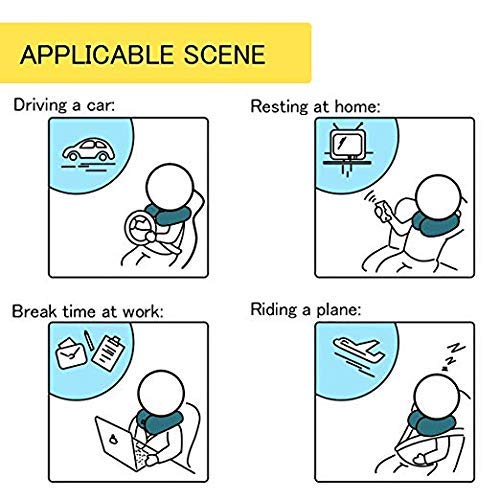 APPLICABLE SCENE

Driving a car:

Resting at home:

Break time at work:

Riding a plane:

Z
Z