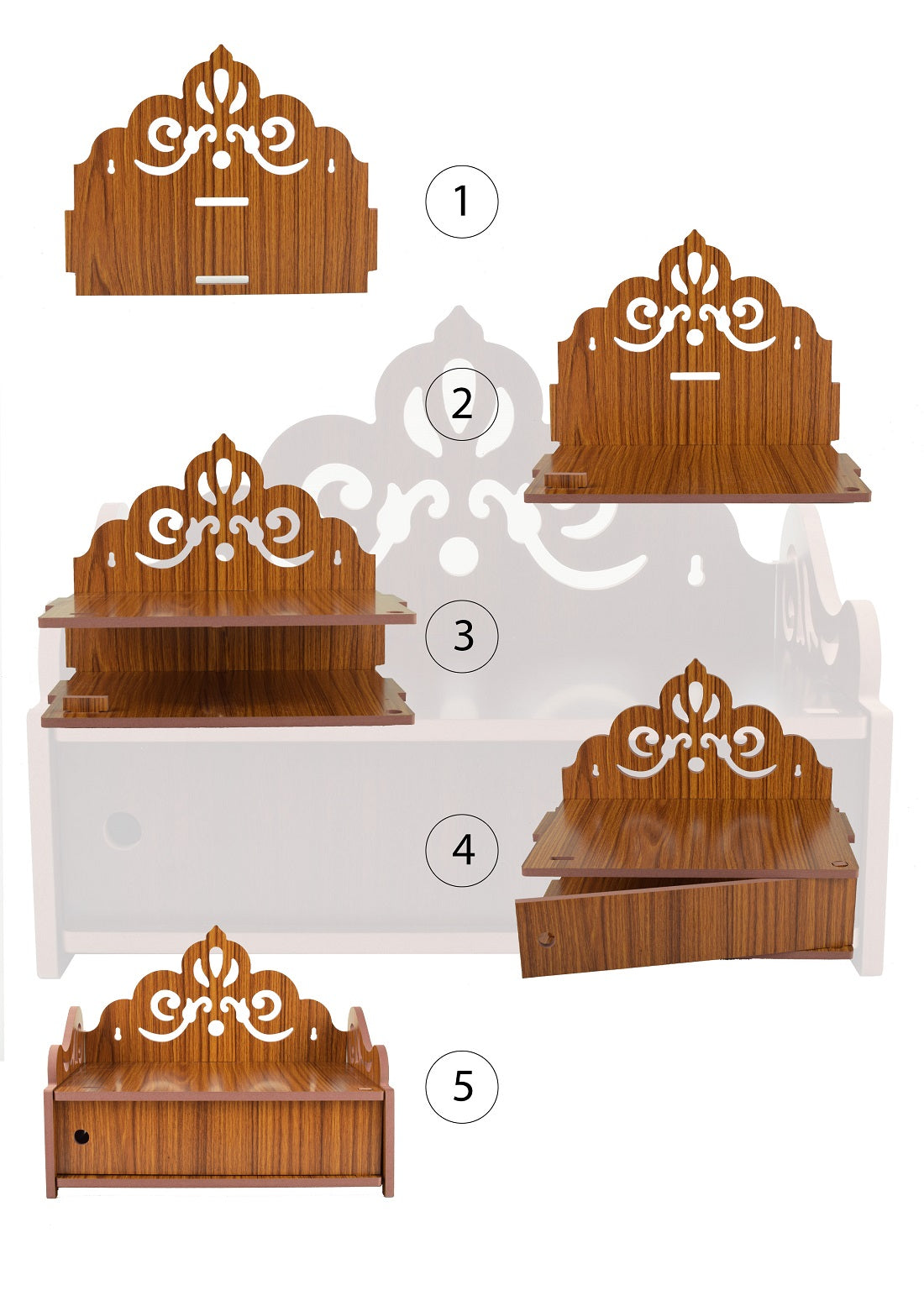 1

2

3

4

5