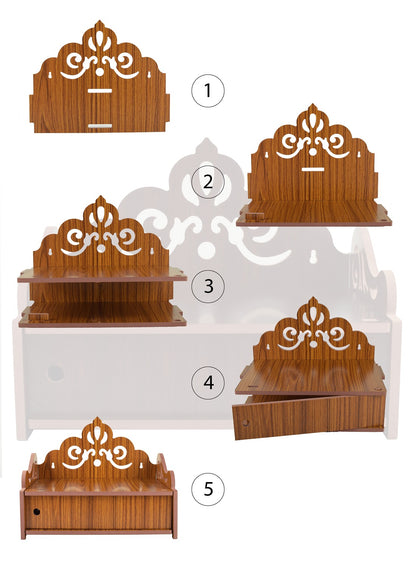 1

2

3

4

5