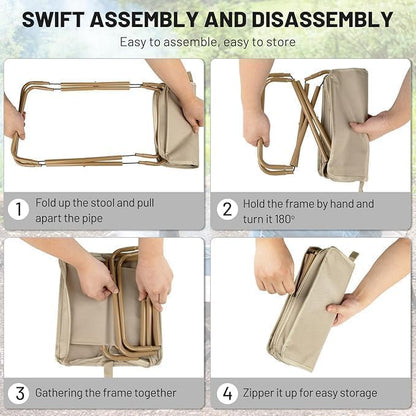 SWIFT ASSEMBLY AND DISASSEMBLY

Easy to assemble, easy to store

1 Fold up the stool and pull apart the pipe

2 Hold the frame by hand and turn it 180°

3 Gathering the frame together

4 Zipper it up for easy storage