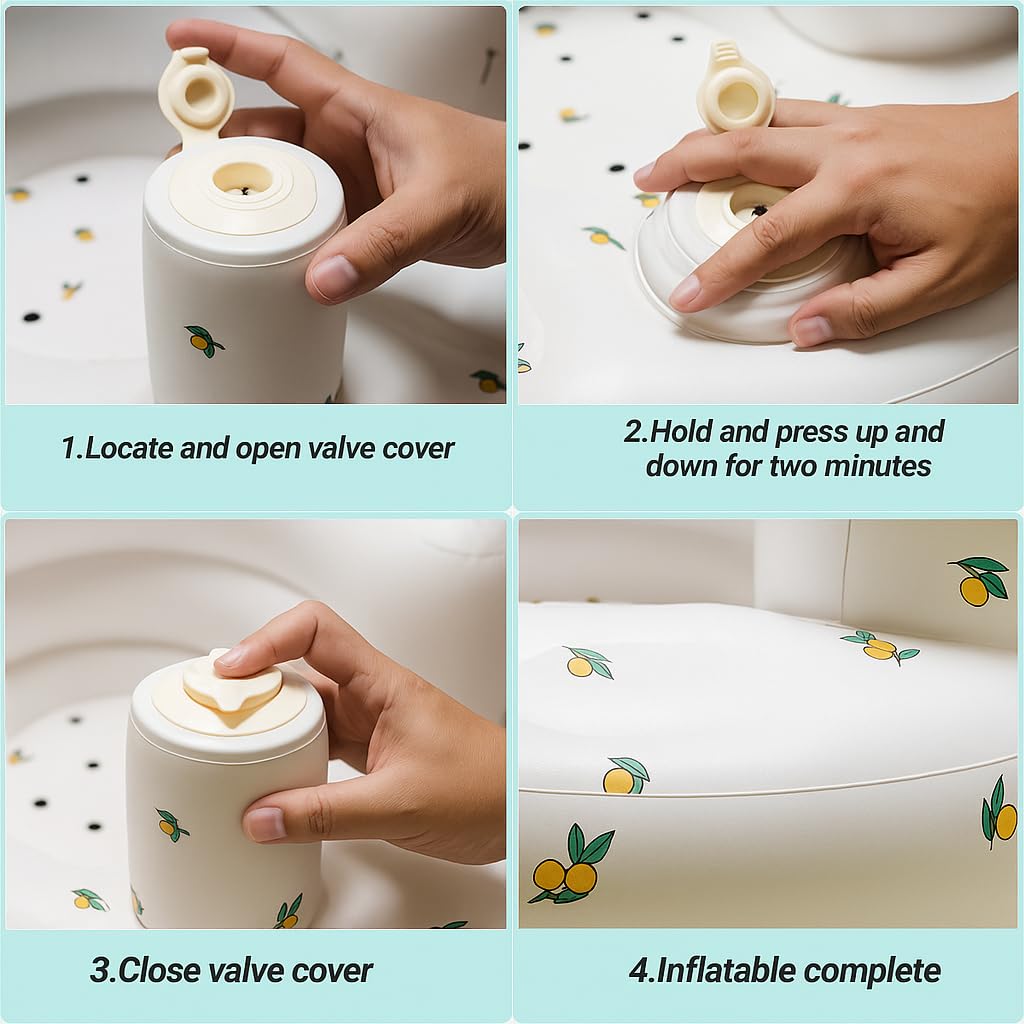 1.Locate and open valve cover

2.Hold and press up and down for two minutes

3.Close valve cover

4.Inflatable complete