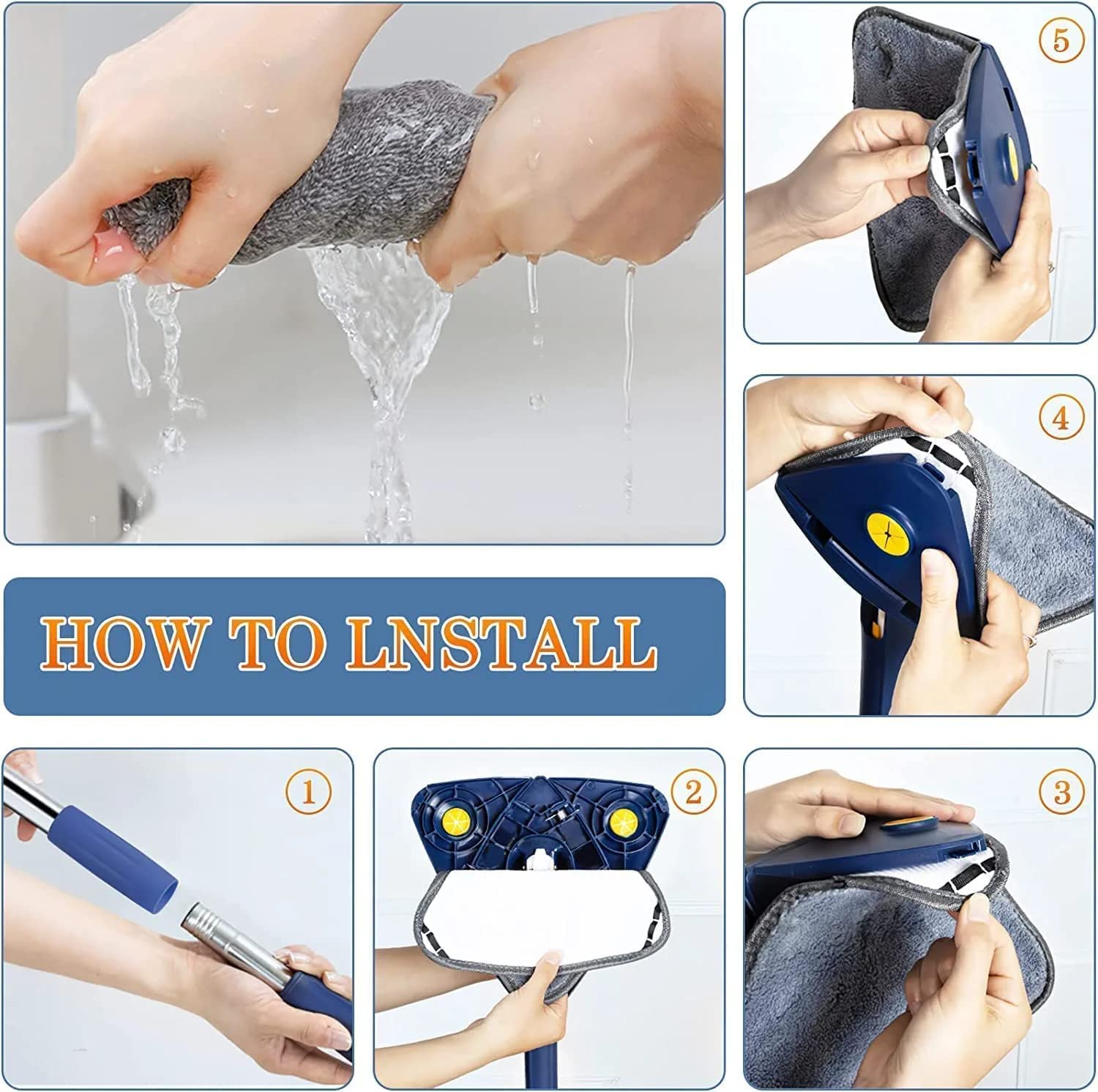 5

4

HOW TO LNSTALL

1

2

3