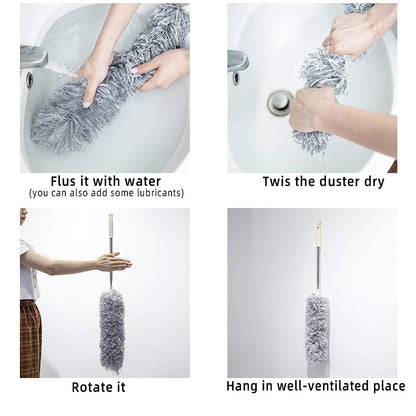 Flus it with water
(you can also add some lubricants)

Twis the duster dry

Rotate it

Hang in well-ventilated place